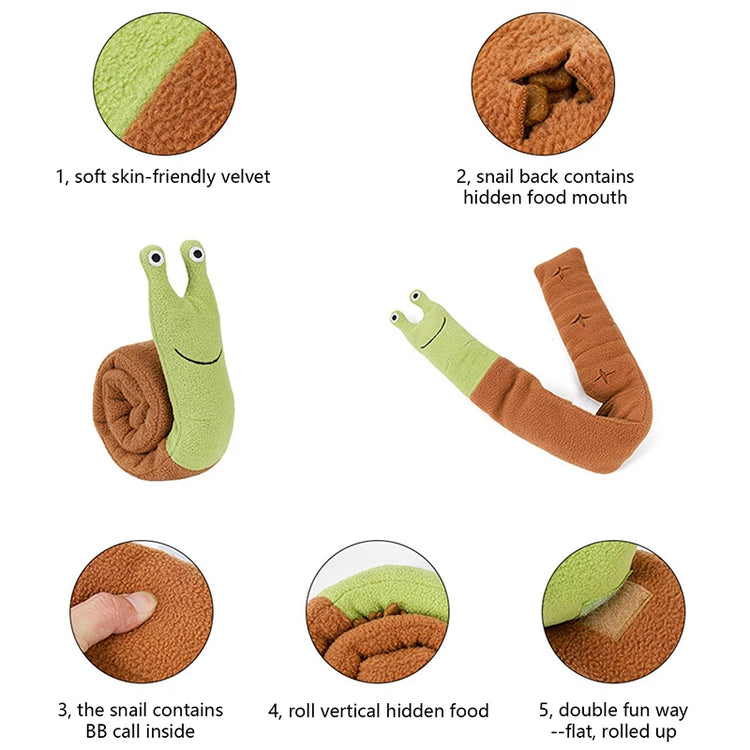 1, soft skin-friendly velvet

2, snail back contains hidden food mouth

3, the snail contains BB call inside

4, roll vertical hidden food

5, double fun way --flat, rolled up