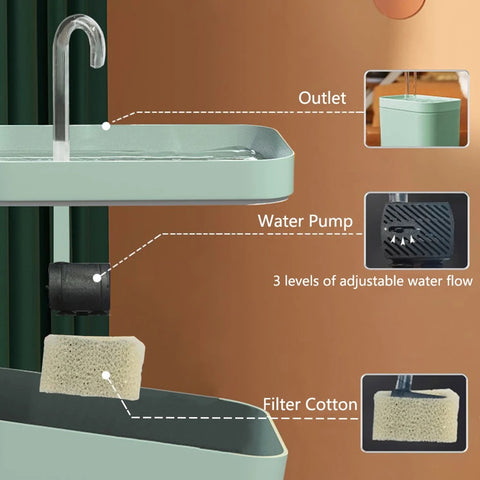 Outlet

Water Pump

3 levels of adjustable water flow

Filter Cotton