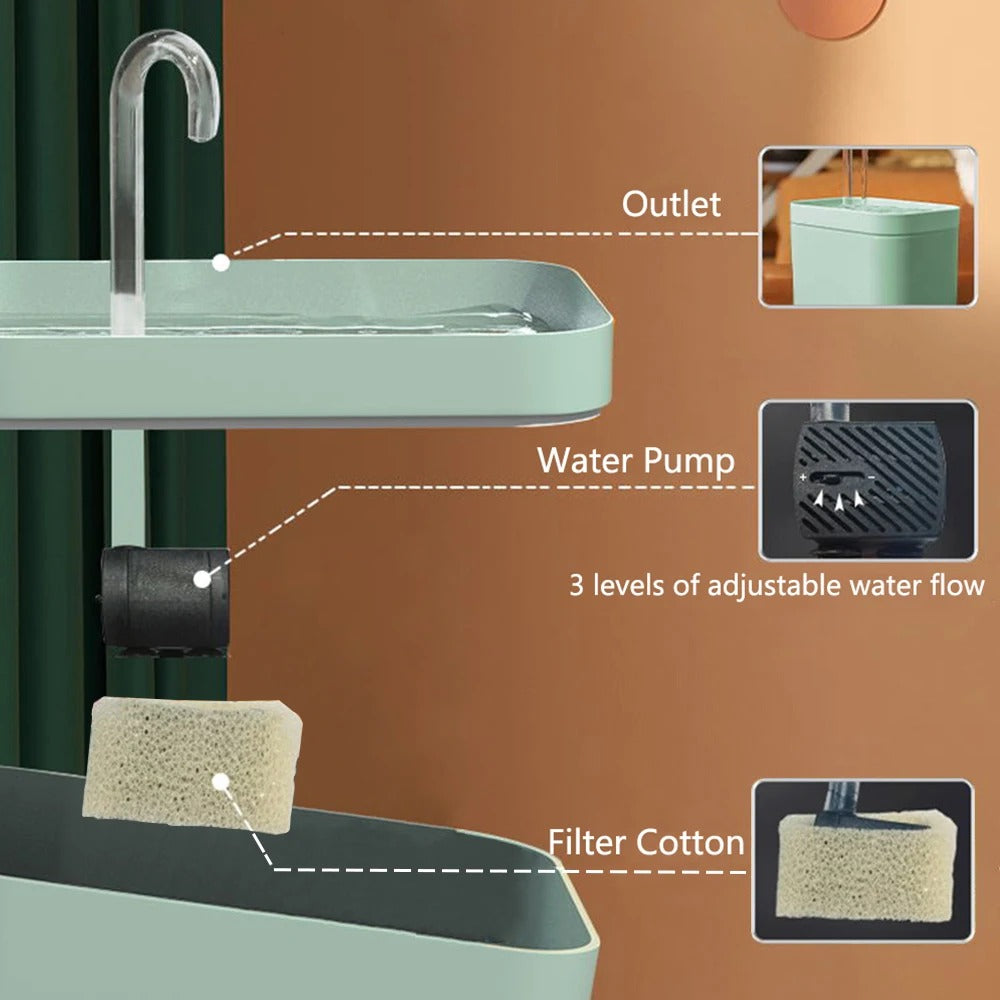 Outlet

Water Pump

+ -

3 levels of adjustable water flow

Filter Cotton