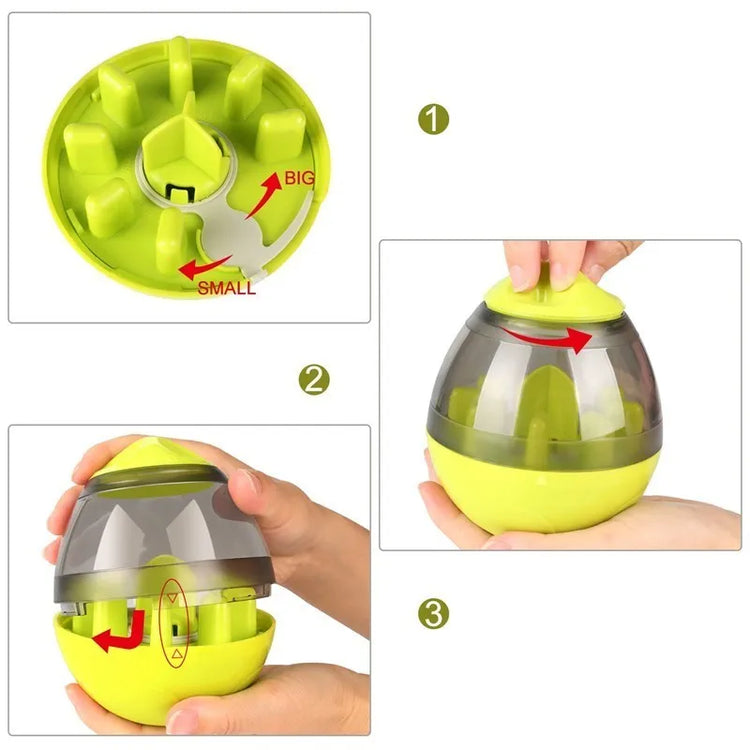 BIG
SMALL
1
2
3